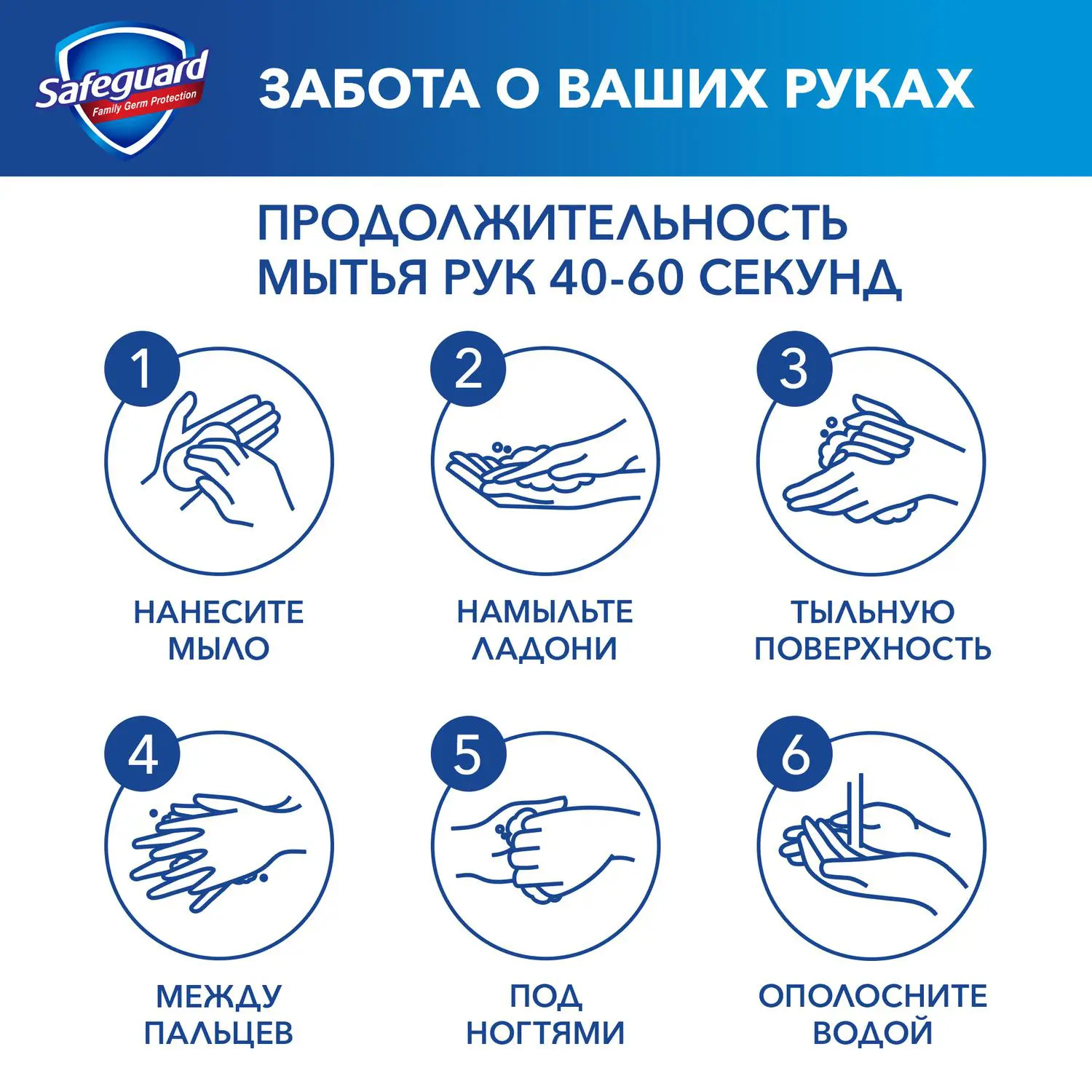 Safeguard
Family Germ Protection

ЗАБОТА О ВАШИХ РУКАХ

ПРОДОЛЖИТЕЛЬНОСТЬ МЫТЬЯ РУК 40-60 СЕКУНД

1
НАНЕСИТЕ МЫЛО

2
НАМЫЛЬТЕ ЛАДОНИ

3
ТЫЛЬНУЮ ПОВЕРХНОСТЬ

4
МЕЖДУ ПАЛЬЦЕВ

5
ПОД НОГТЯМИ

6
ОПОЛОСНИТЕ ВОДОЙ