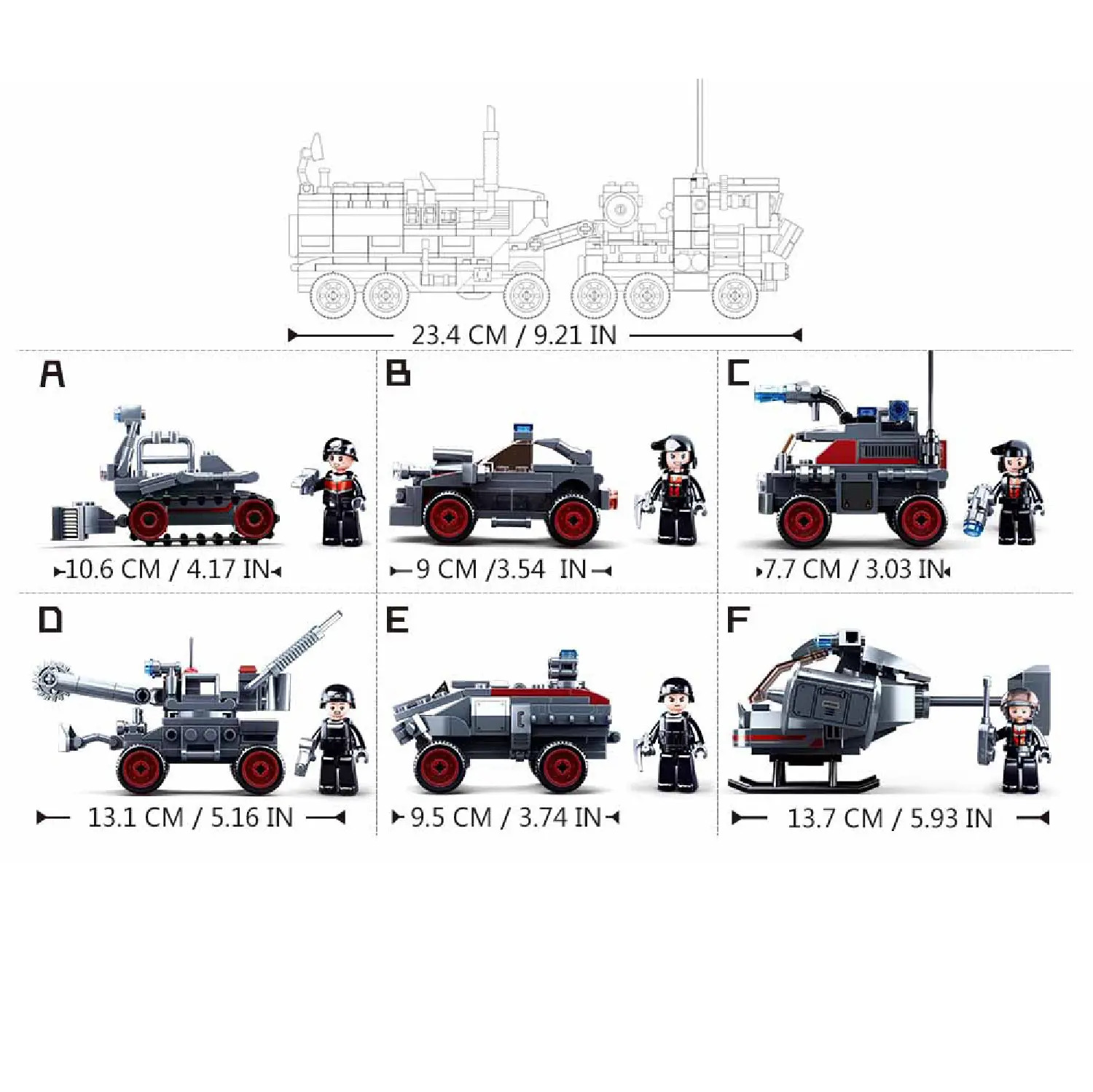 23.4 CM / 9.21 IN

A

10.6 CM / 4.17 IN

B

9 CM /3.54 IN

C

7.7 CM / 3.03 IN

D

13.1 CM / 5.16 IN

E

9.5 CM / 3.74 IN

F

13.7 CM / 5.93 IN