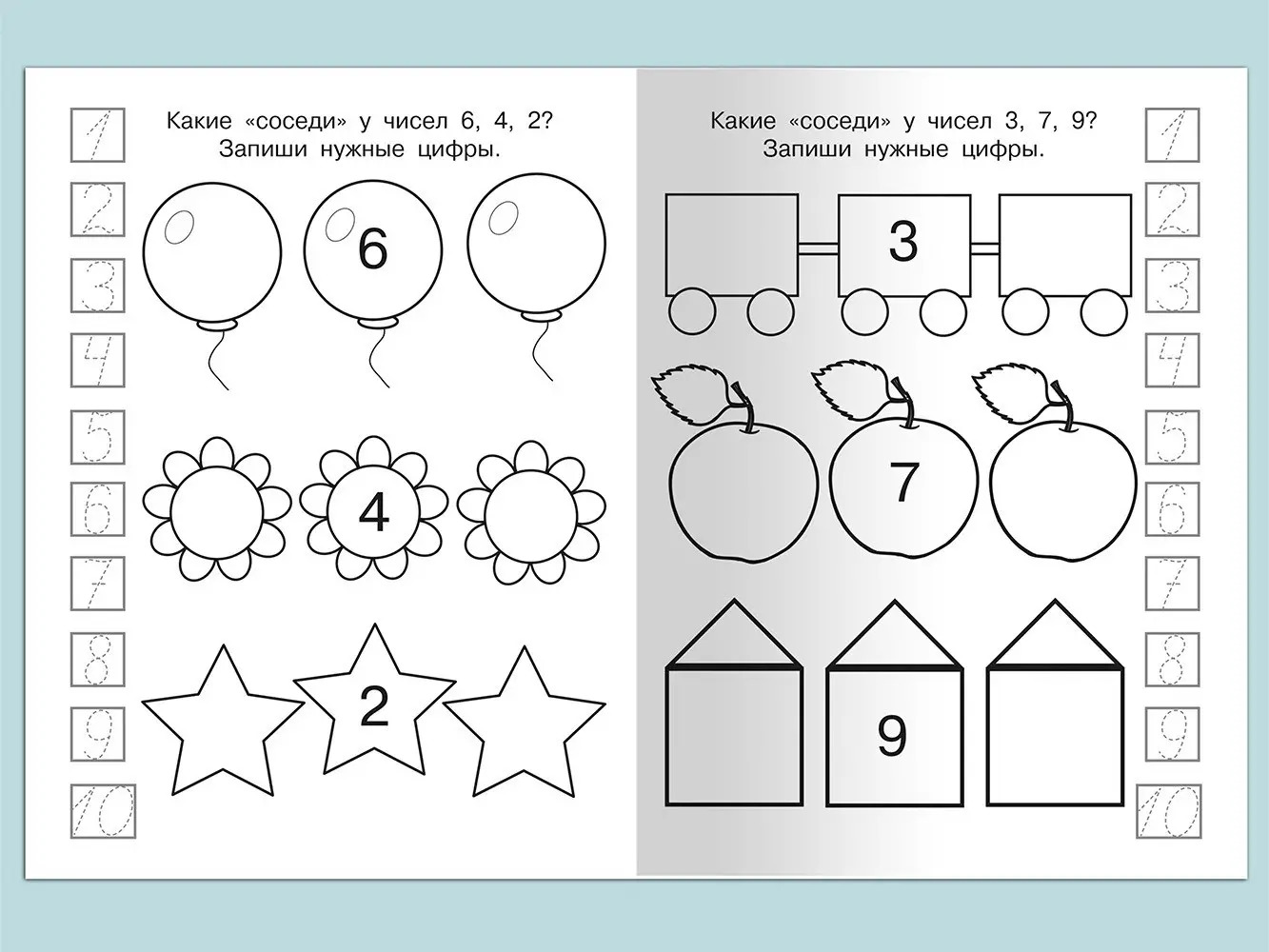 1
2
3
4
5
6
7
8
9
10

Какие «соседи» у чисел 6, 4, 2?
Запиши нужные цифры.

6

4

2

Какие «соседи» у чисел 3, 7, 9?
Запиши нужные цифры.

3

7

9

1
2
3
4
5
6
7
8
9
10